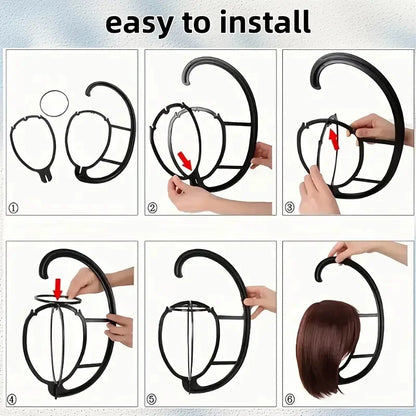 easy to install

①

②

③

④

⑤

⑥